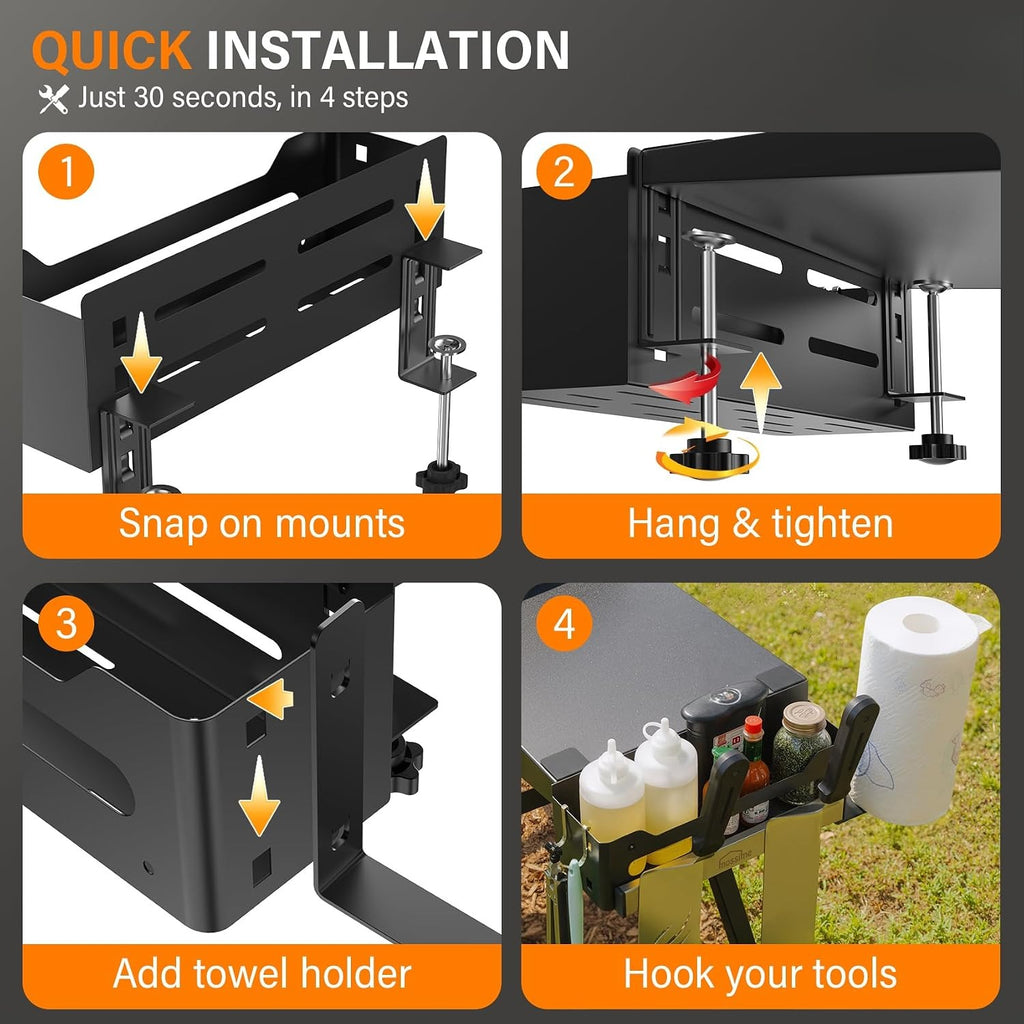 QUICK INSTALLATION

Just 30 seconds, in 4 steps

1

Snap on mounts

2

Hang & tighten

3

Add towel holder

4

Hook your tools